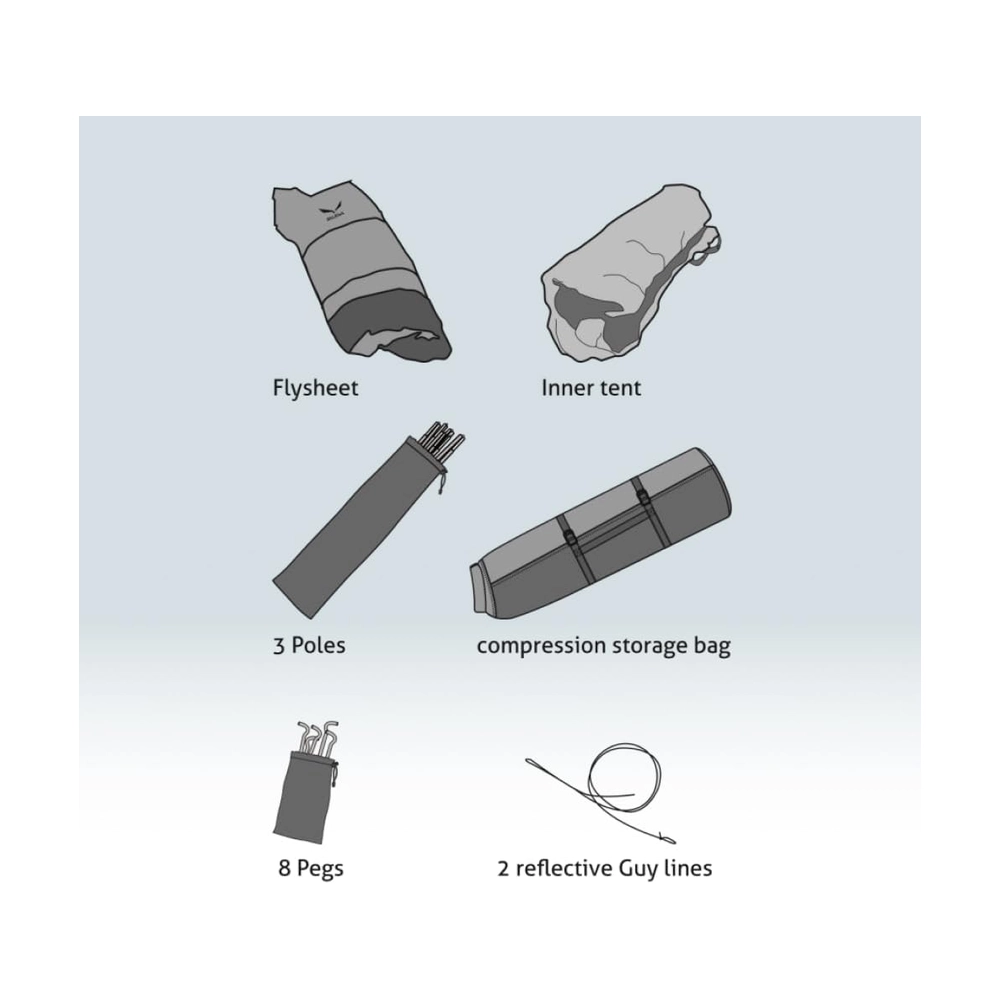 Flysheet

Inner tent

3 Poles

compression storage bag

8 Pegs

2 reflective Guy lines